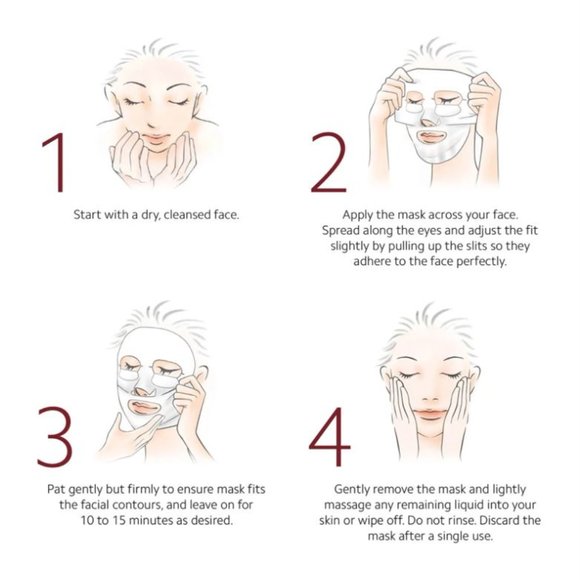 1

Start with a dry, cleansed face.

2

Apply the mask across your face. Spread along the eyes and adjust the fit slightly by pulling up the slits so they adhere to the face perfectly.

3

Pat gently but firmly to ensure mask fits the facial contours, and leave on for 10 to 15 minutes as desired.

4

Gently remove the mask and lightly massage any remaining liquid into your skin or wipe off. Do not rinse. Discard the mask after a single use.